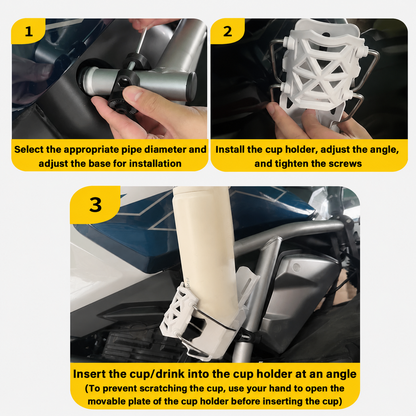 1

Select the appropriate pipe diameter and adjust the base for installation

2

Install the cup holder, adjust the angle, and tighten the screws

3

Insert the cup/drink into the cup holder at an angle
(To prevent scratching the cup, use your hand to open the movable plate of the cup holder before inserting the cup)